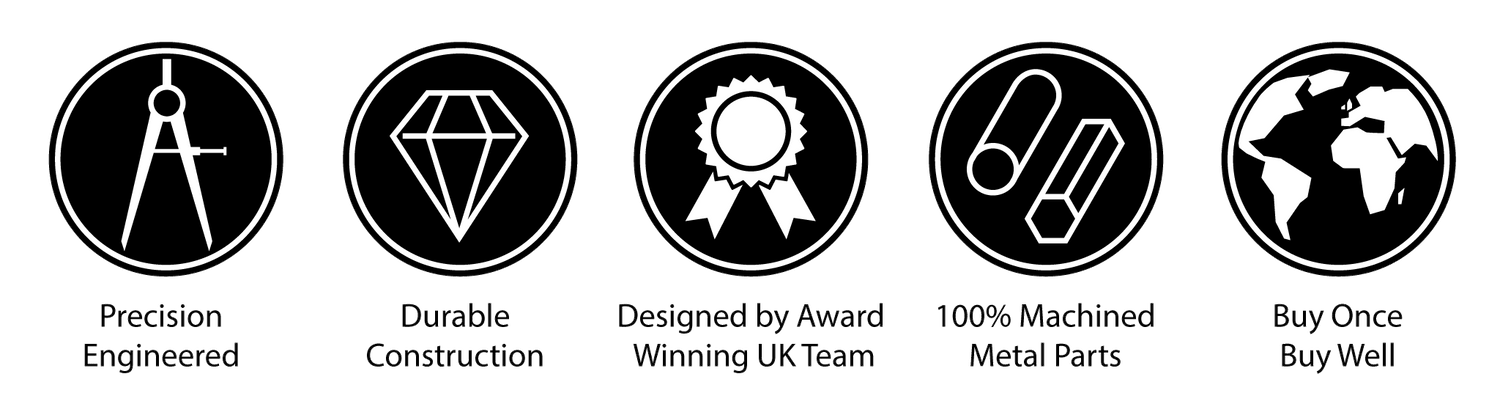 Precision Engineered

Durable Construction

Designed by Award Winning UK Team

100% Machined Metal Parts

Buy Once Buy Well