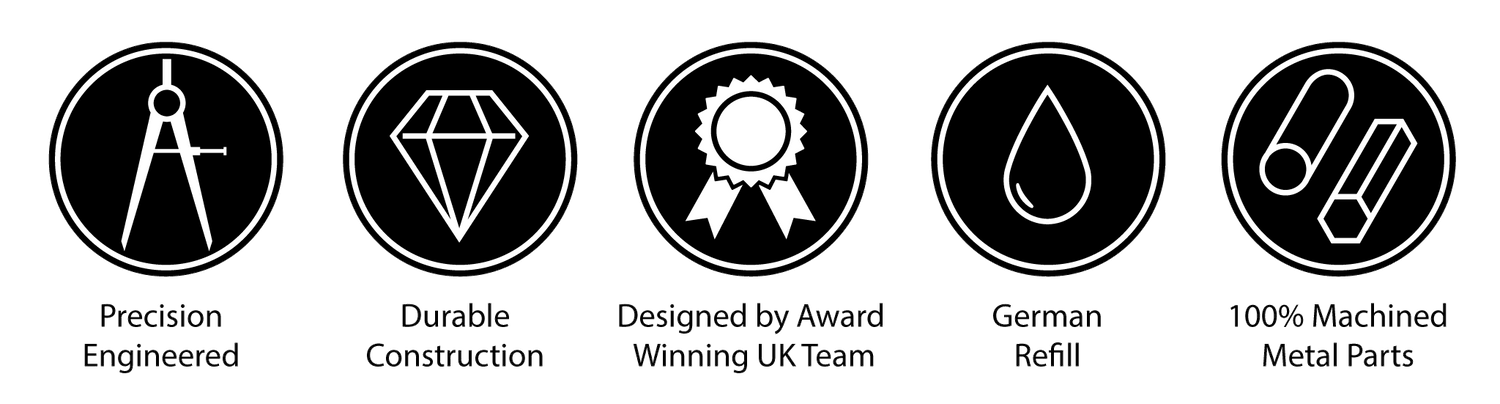 Precision Engineered

Durable Construction

Designed by Award Winning UK Team

German Refill

100% Machined Metal Parts