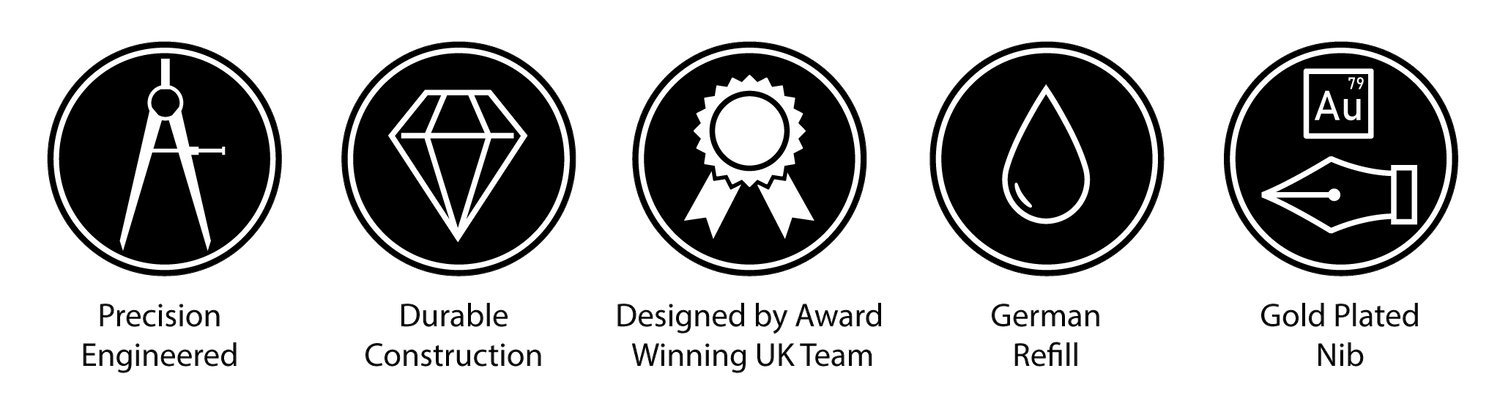 Precision Engineered

Durable Construction

Designed by Award Winning UK Team

German Refill

79
Au

Gold Plated Nib