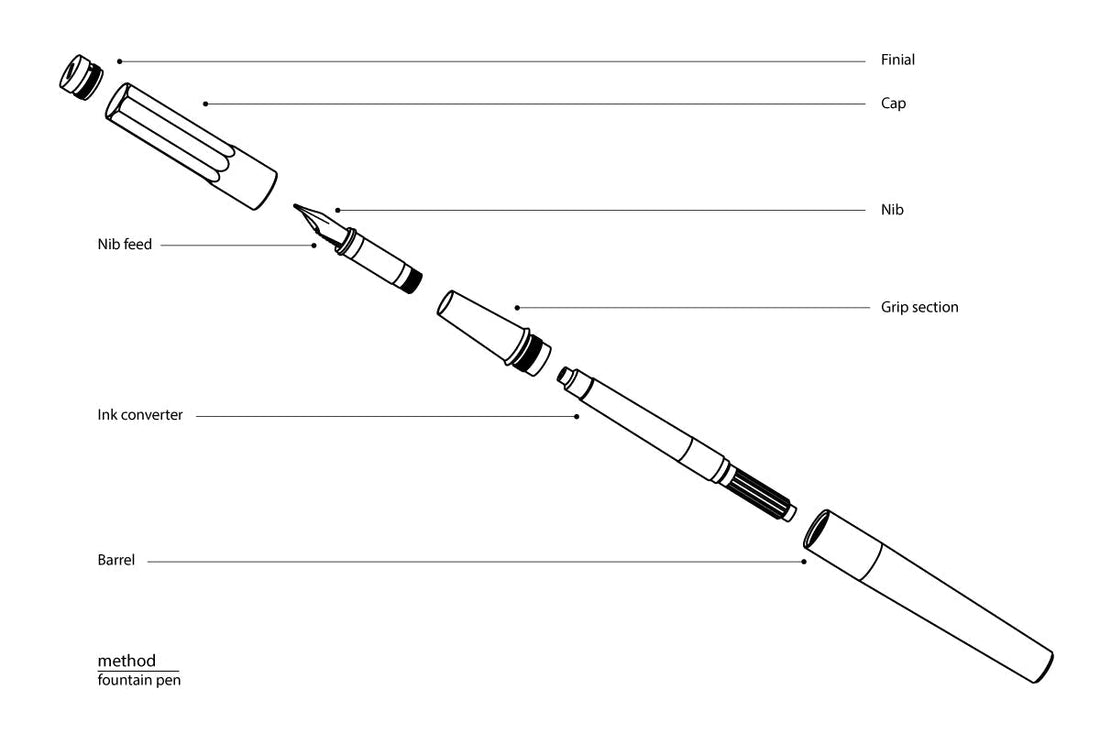 Finial

Cap

Nib

Nib feed

Grip section

Ink converter

Barrel

method
fountain pen